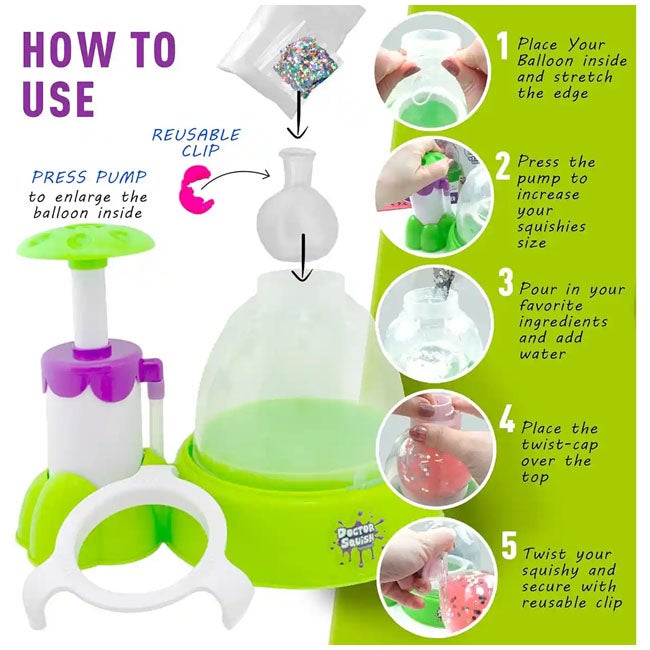 HOW TO USE

REUSABLE CLIP

PRESS PUMP to enlarge the balloon inside

DOCTOR SQUISH

1 Place Your Balloon inside and stretch the edge

2 Press the pump to increase your squishies size

3 Pour in your favorite ingredients and add water

4 Place the twist-cap over the top

5 Twist your squishy and secure with reusable clip